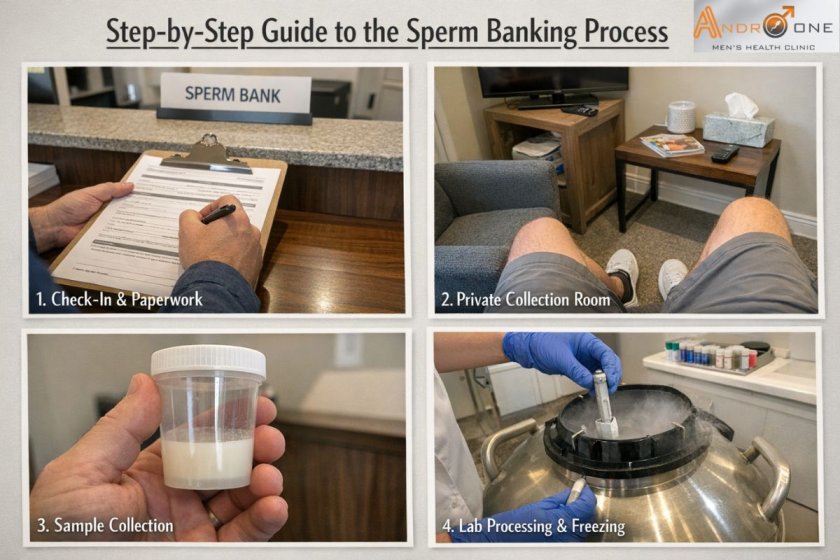 Step-by-Step Guide to the Sperm Banking Process

ANDRO ONE
MEN'S HEALTH CLINIC

SPERM BANK

1. Check-In & Paperwork

2. Private Collection Room

3. Sample Collection

4. Lab Processing & Freezing